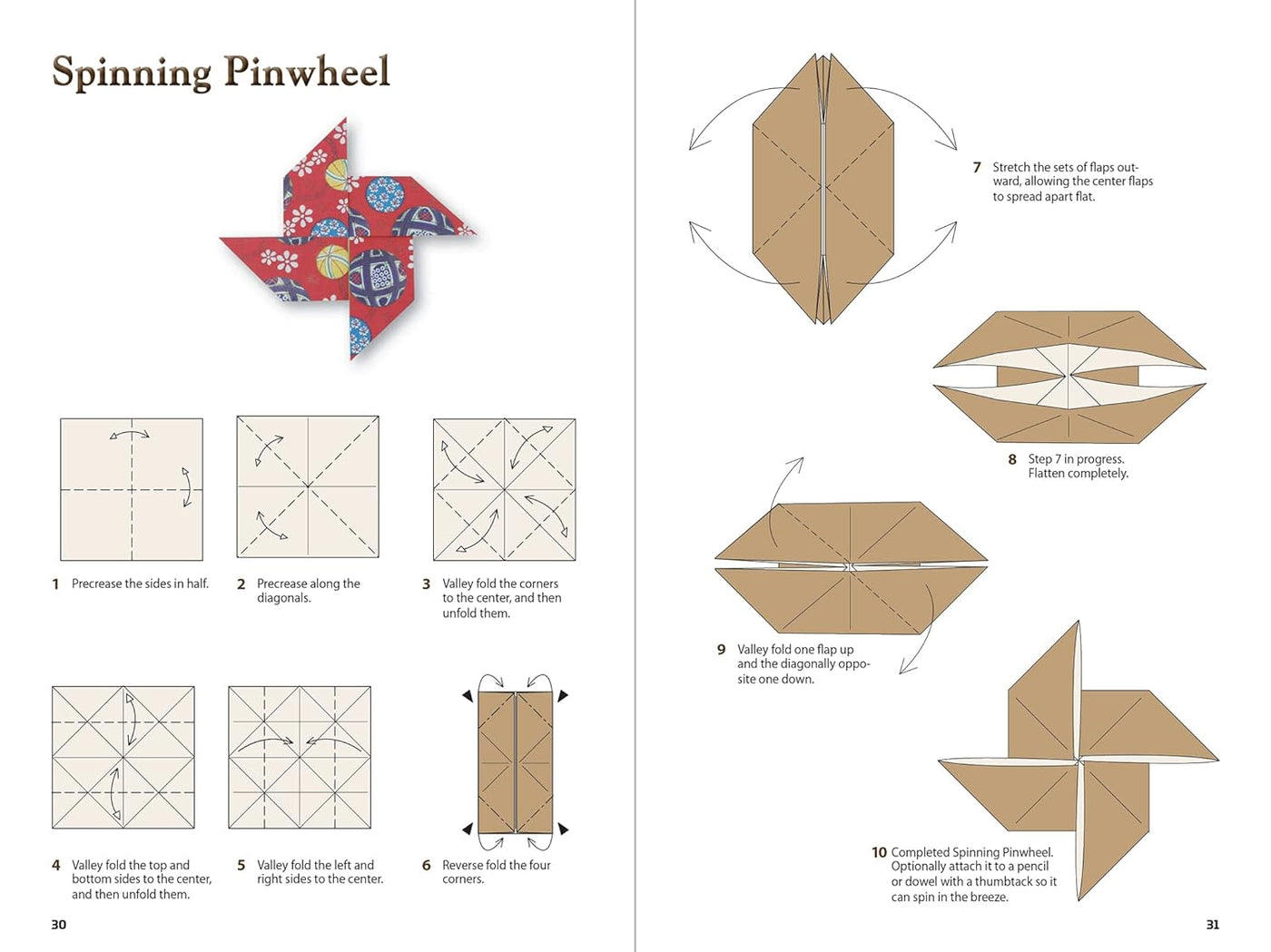 Spinning Pinwheel

1 Precrease the sides in half.

2 Precrease along the diagonals.

3 Valley fold the corners to the center, and then unfold them.

4 Valley fold the top and bottom sides to the center, and then unfold them.

5 Valley fold the left and right sides to the center.

6 Reverse fold the four corners.

30

7 Stretch the sets of flaps outward, allowing the center flaps to spread apart flat.

8 Step 7 in progress. Flatten completely.

9 Valley fold one flap up and the diagonally opposite one down.

10 Completed Spinning Pinwheel. Optionally attach it to a pencil or dowel with a thumbtack so it can spin in the breeze.

31